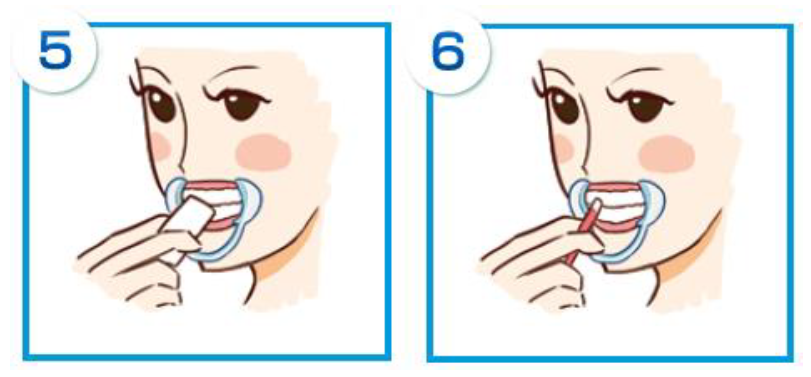 5

6